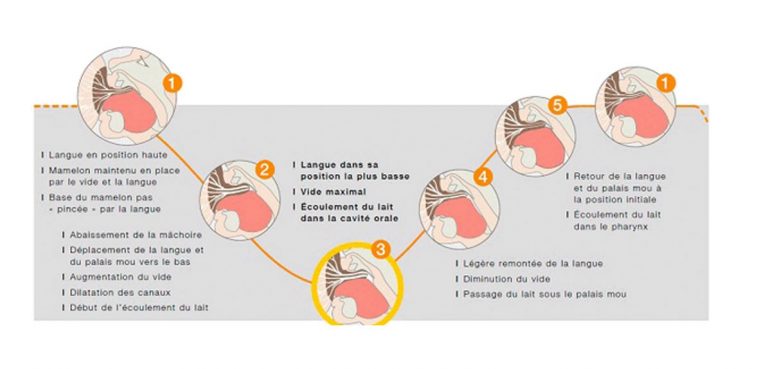 1

I Langue en position haute
I Mamelon maintenu en place par le vide et la langue
I Base du mamelon pas « pincée » par la langue

2

I Abaissement de la mâchoire
I Déplacement de la langue et du palais mou vers le bas
I Augmentation du vide
I Dilatation des canaux
I Début de l'écoulement du lait

I Langue dans sa position la plus basse
I Vide maximal
I Écoulement du lait dans la cavité orale

3

4

I Légère remontée de la langue
I Diminution du vide
I Passage du lait sous le palais mou

5

1

I Retour de la langue et du palais mou à la position initiale
I Écoulement du lait dans le pharynx